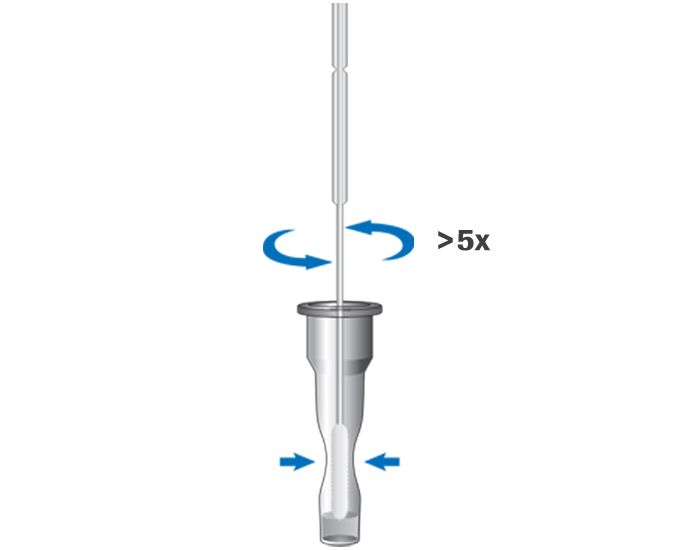 >5x